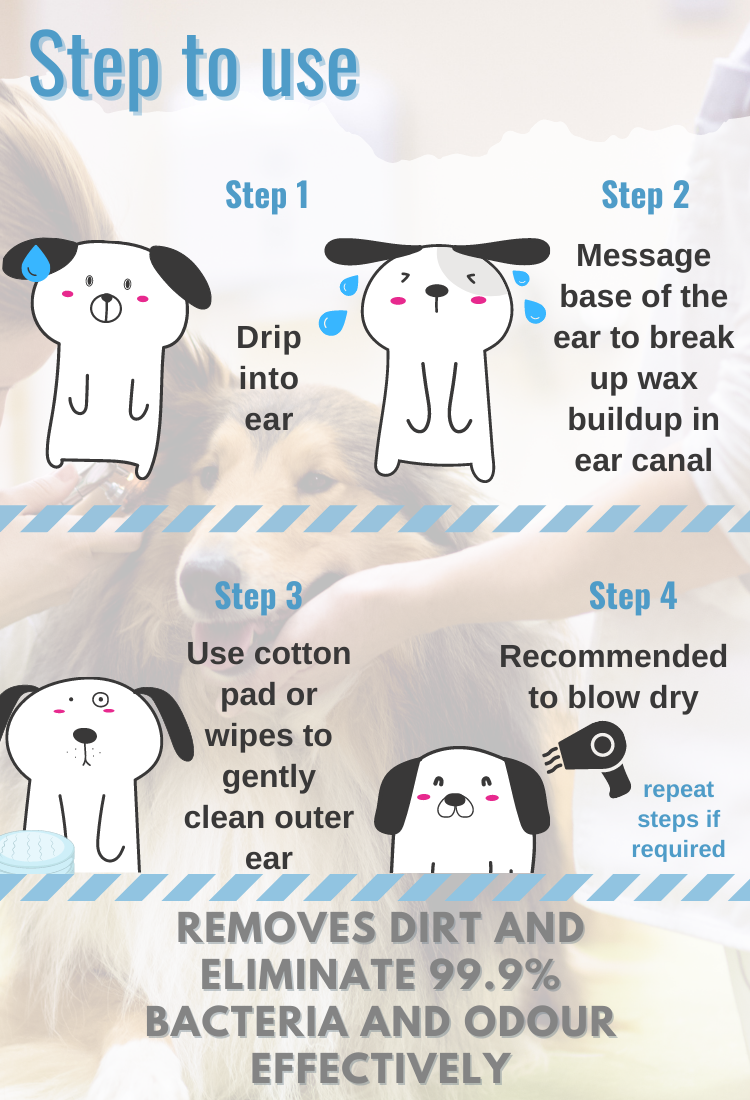 Step to use

Step 1

Drip into ear

Step 2

Message base of the ear to break up wax buildup in ear canal

Step 3

Use cotton pad or wipes to gently clean outer ear

Step 4

Recommended to blow dry

repeat steps if required

REMOVES DIRT AND ELIMINATE 99.9% BACTERIA AND ODOUR EFFECTIVELY